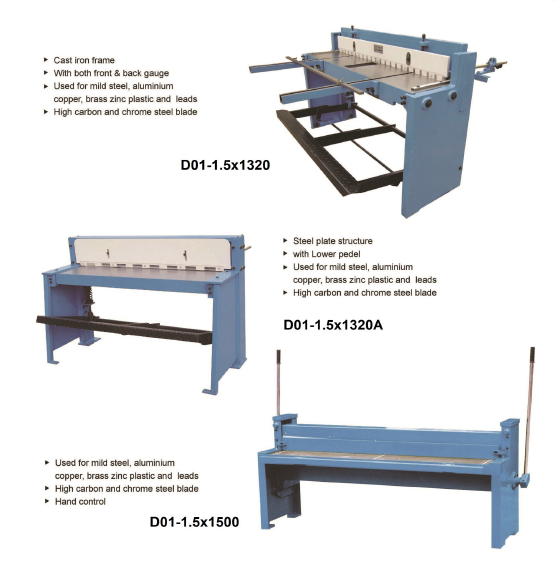 ▸ Cast iron frame
▸ With both front & back gauge
▸ Used for mild steel, aluminium copper, brass zinc plastic and leads
▸ High carbon and chrome steel blade

D01-1.5x1320

▸ Steel plate structure
▸ with Lower pedel
▸ Used for mild steel, aluminium copper, brass zinc plastic and leads
▸ High carbon and chrome steel blade

D01-1.5x1320A

▸ Used for mild steel, aluminium copper, brass zinc plastic and leads
▸ High carbon and chrome steel blade
▸ Hand control

D01-1.5x1500